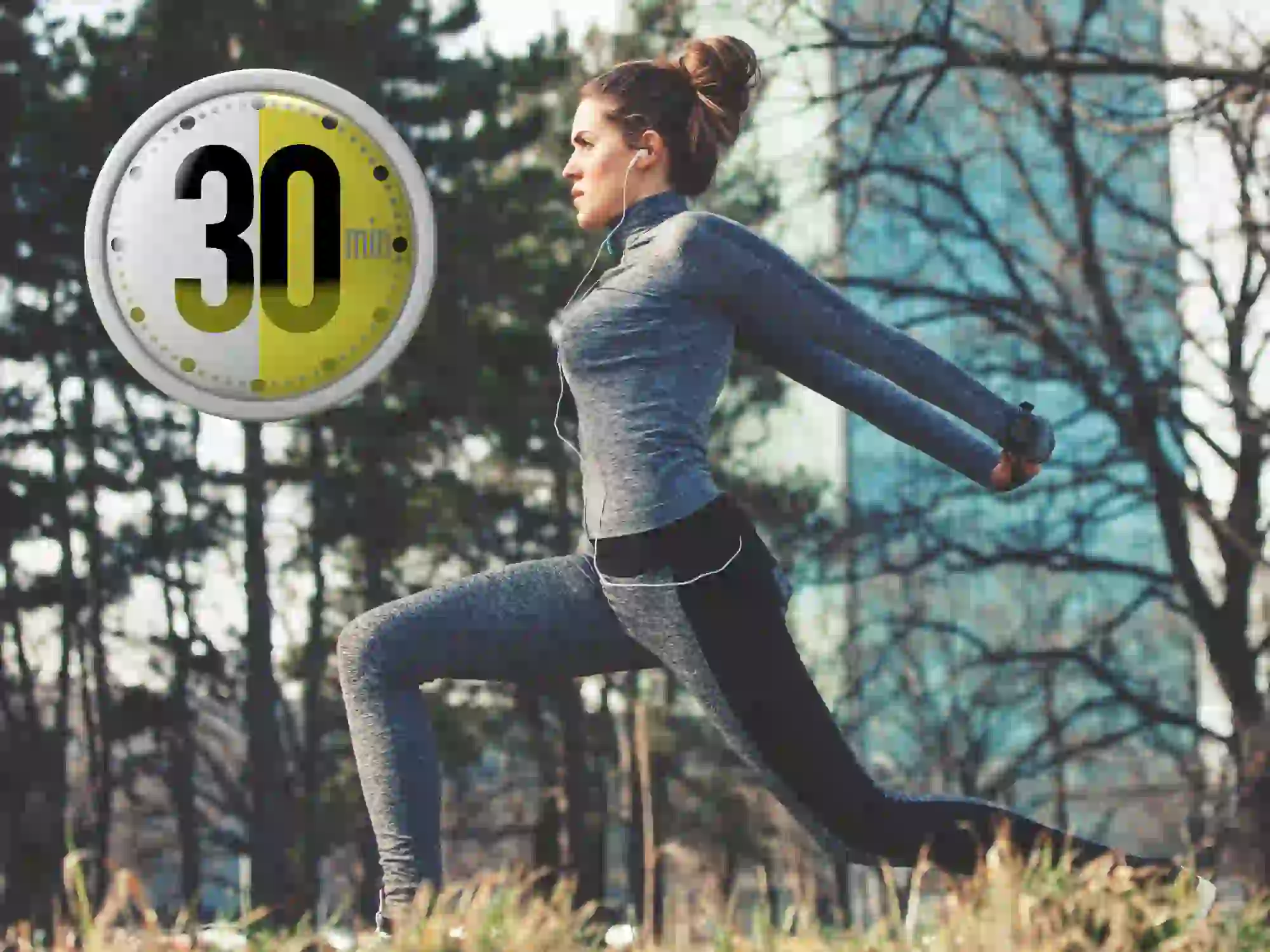 30 min