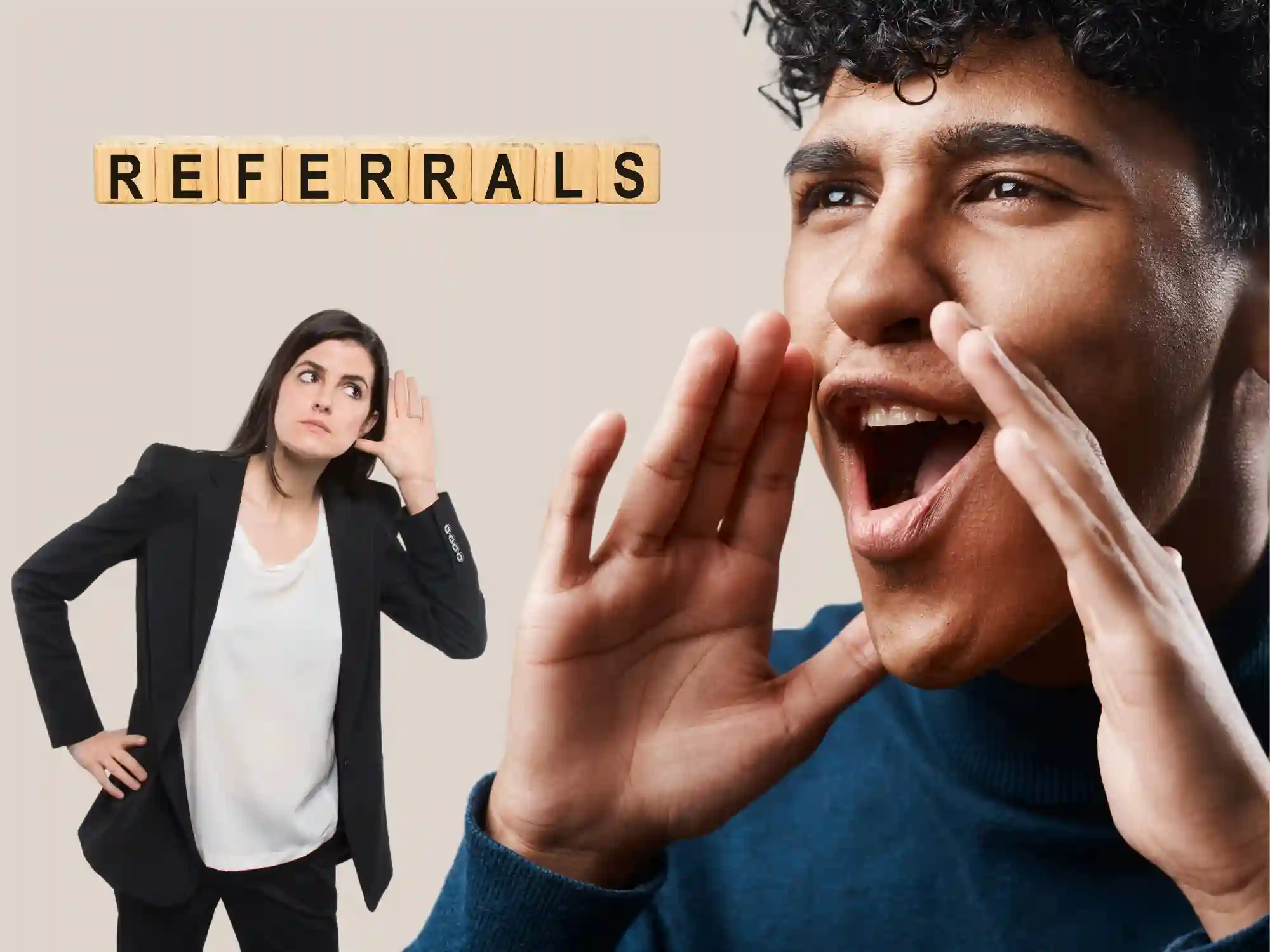 REFERRALS