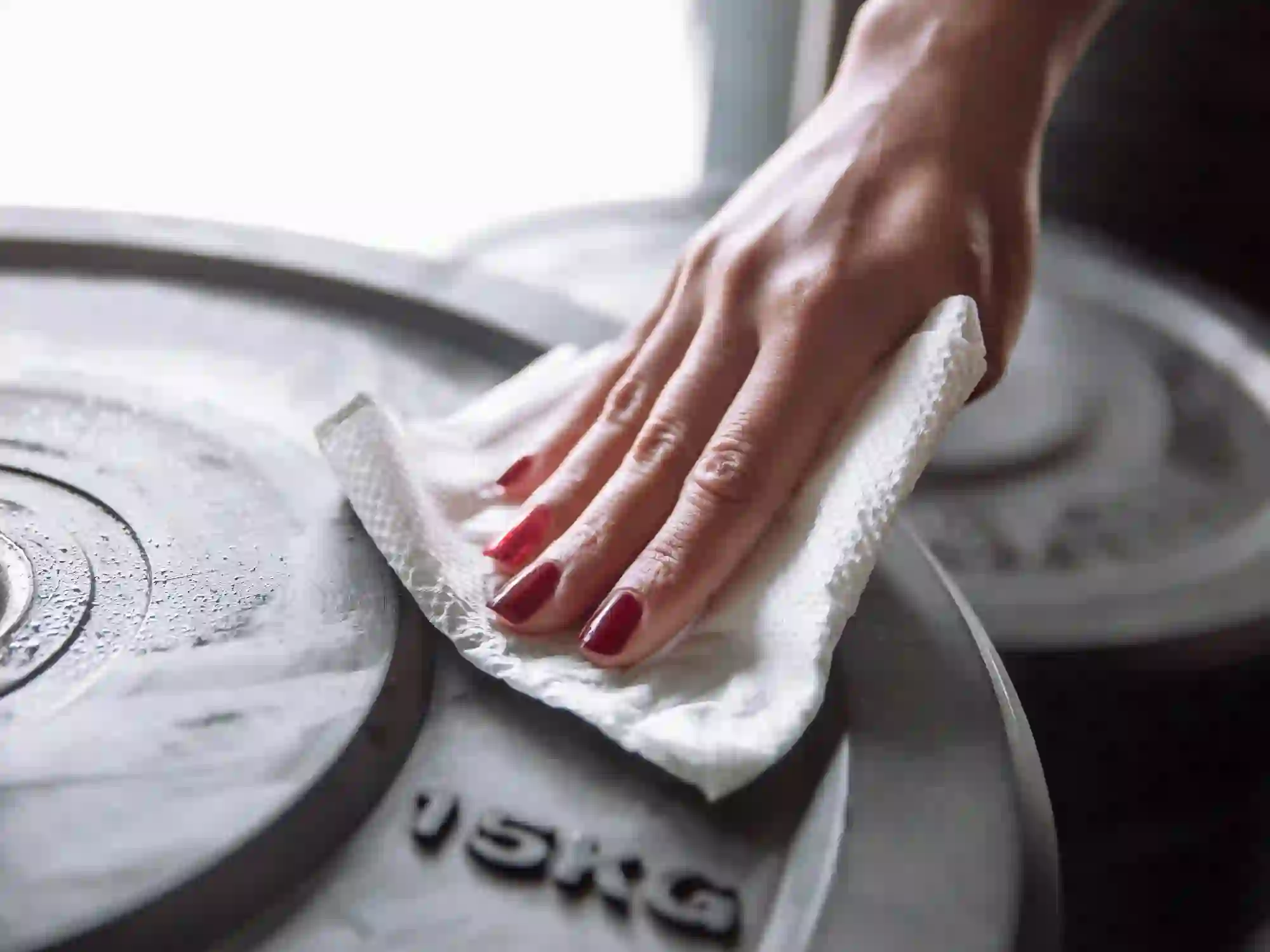 15KG