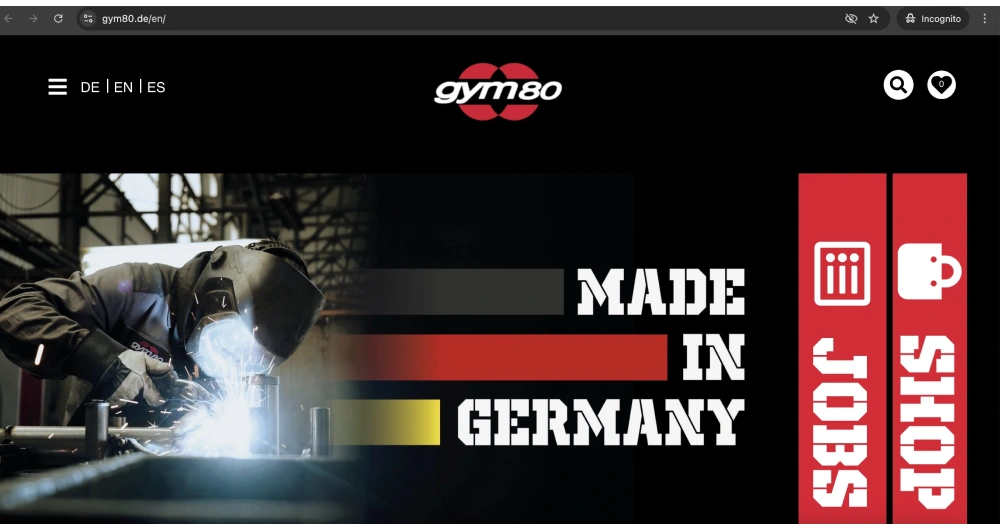 gym80.de/en/

Incognito

DE | EN | ES

gym80

0

MADE
IN
GERMANY

JOBS

SHOP