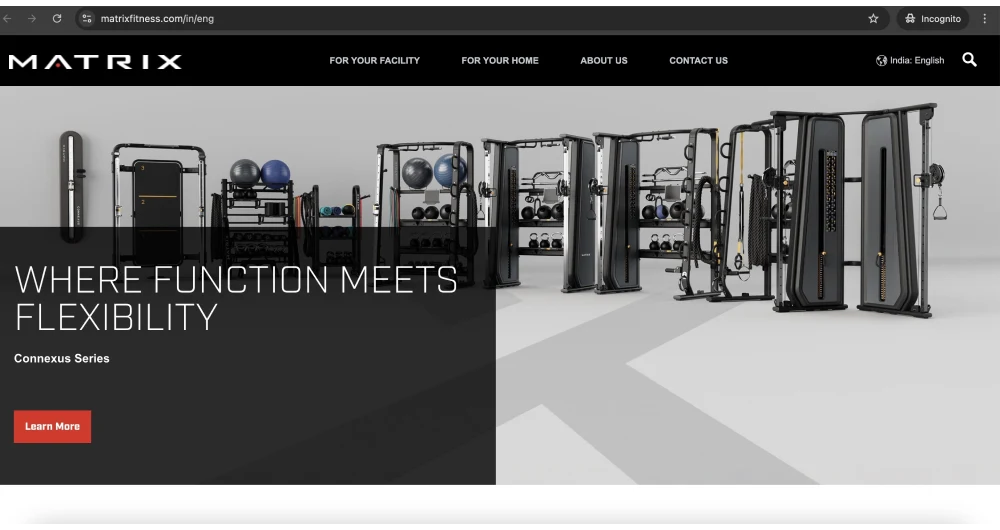 matrixfitness.com/in/eng

Incognito

MATRIX

FOR YOUR FACILITY

FOR YOUR HOME

ABOUT US

CONTACT US

India: English

WHERE FUNCTION MEETS FLEXIBILITY

Connexus Series

Learn More