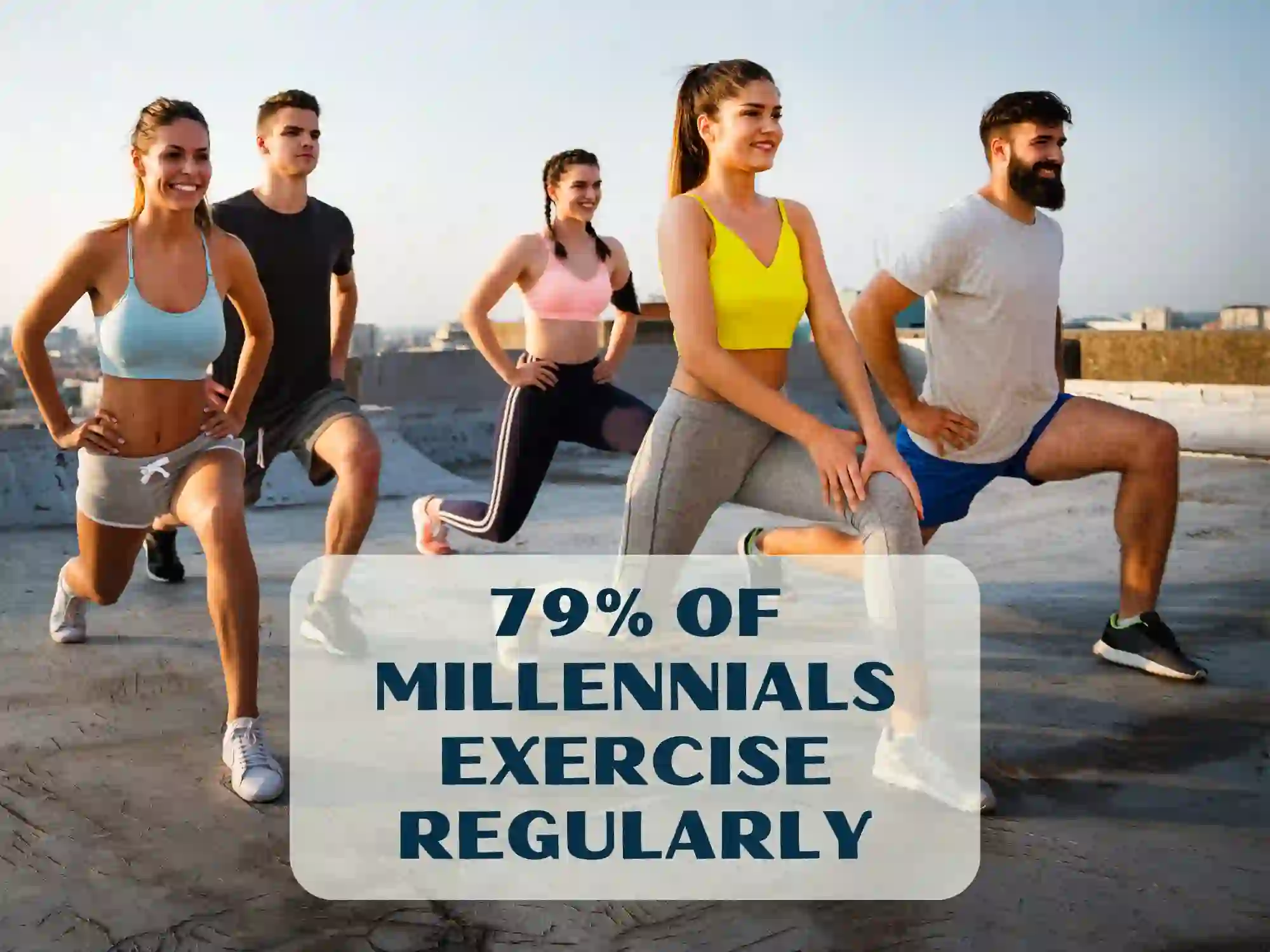 79% OF MILLENNIALS EXERCISE REGULARLY