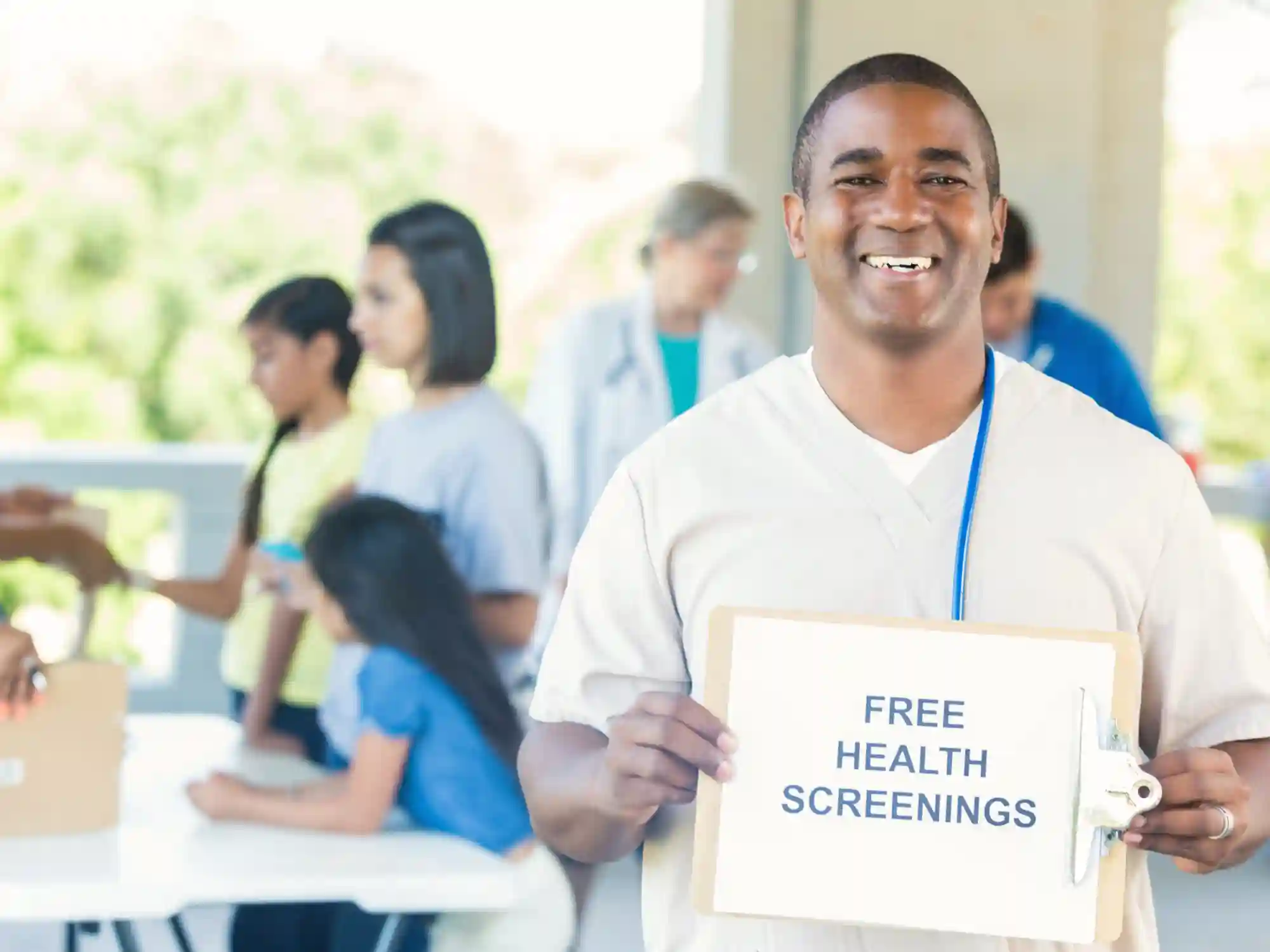 FREE
HEALTH
SCREENINGS